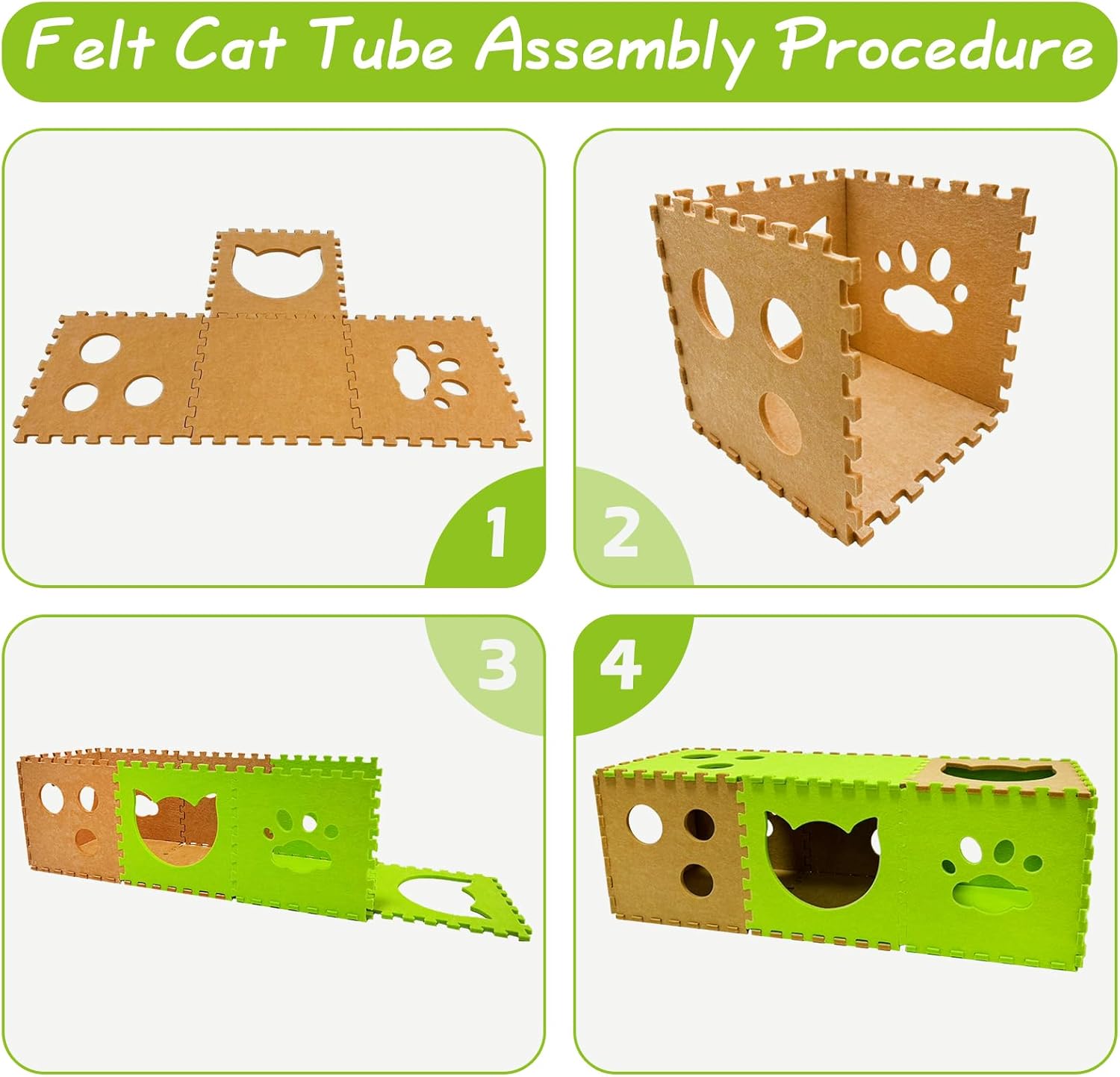 Felt Cat Tube Assembly Procedure

1

2

3

4