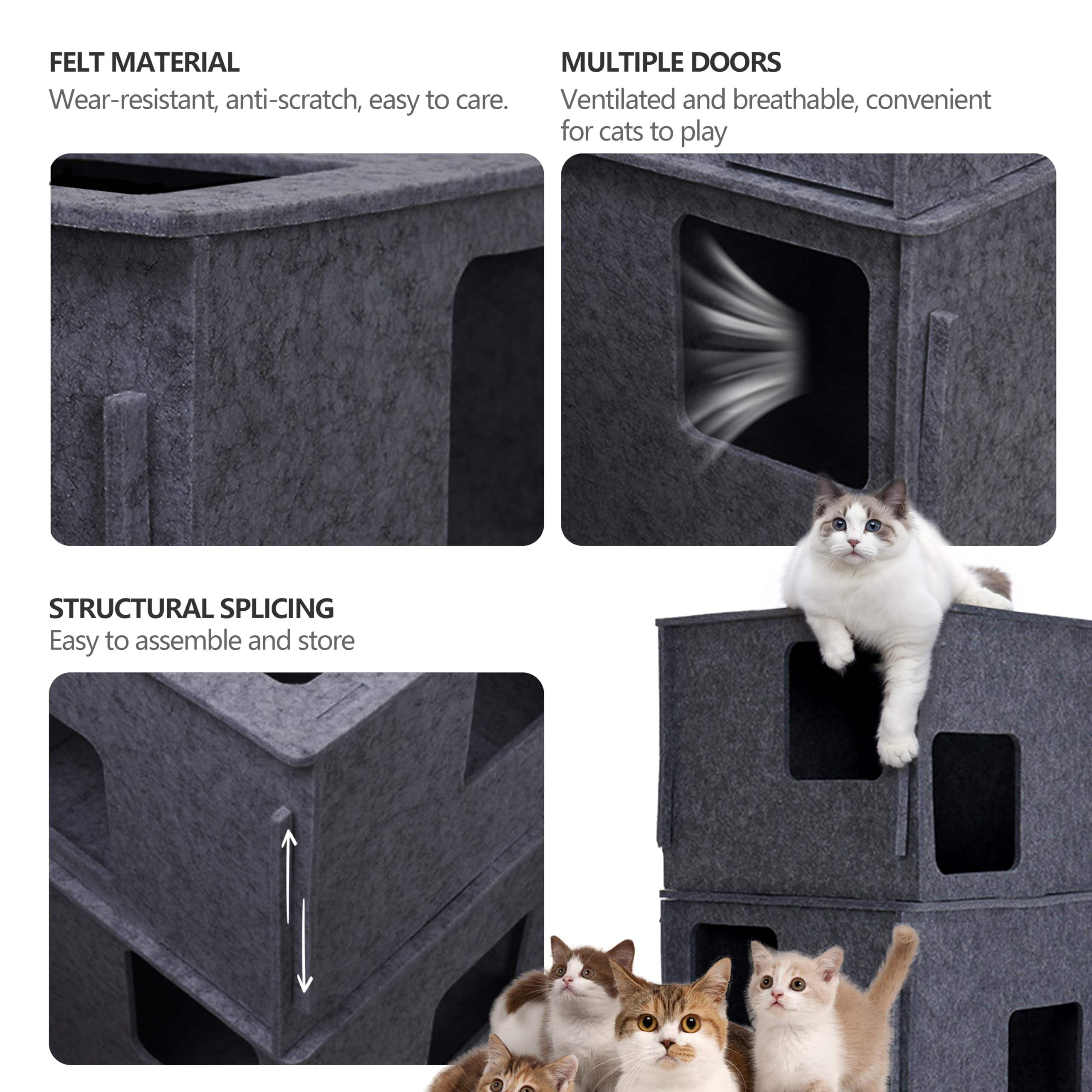 FELT MATERIAL
Wear-resistant, anti-scratch, easy to care.

MULTIPLE DOORS
Ventilated and breathable, convenient for cats to play

STRUCTURAL SPLICING
Easy to assemble and store