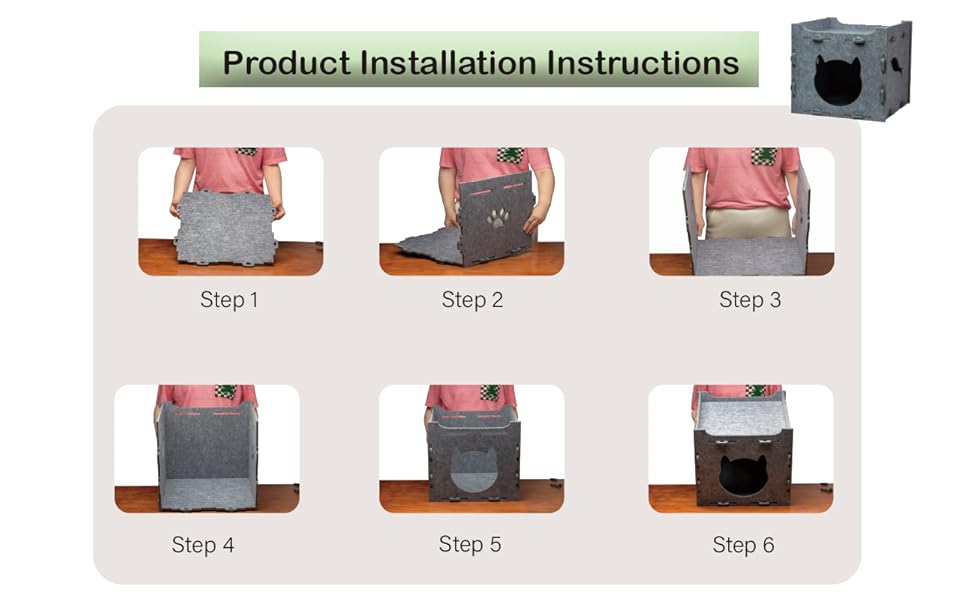 Product Installation Instructions

Step 1

Step 2

Step 3

Step 4

Step 5

Step 6