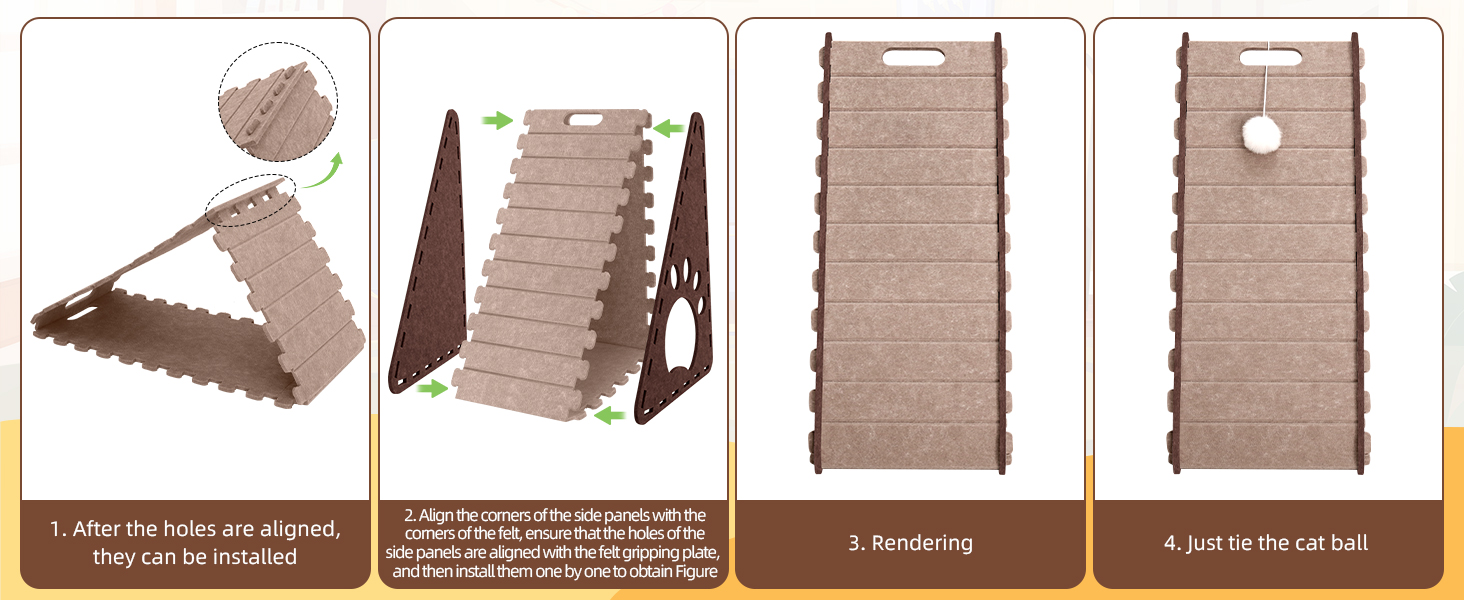 1. After the holes are aligned, they can be installed

2. Align the corners of the side panels with the corners of the felt, ensure that the holes of the side panels are aligned with the felt gripping plate, and then install them one by one to obtain Figure

3. Rendering

4. Just tie the cat ball