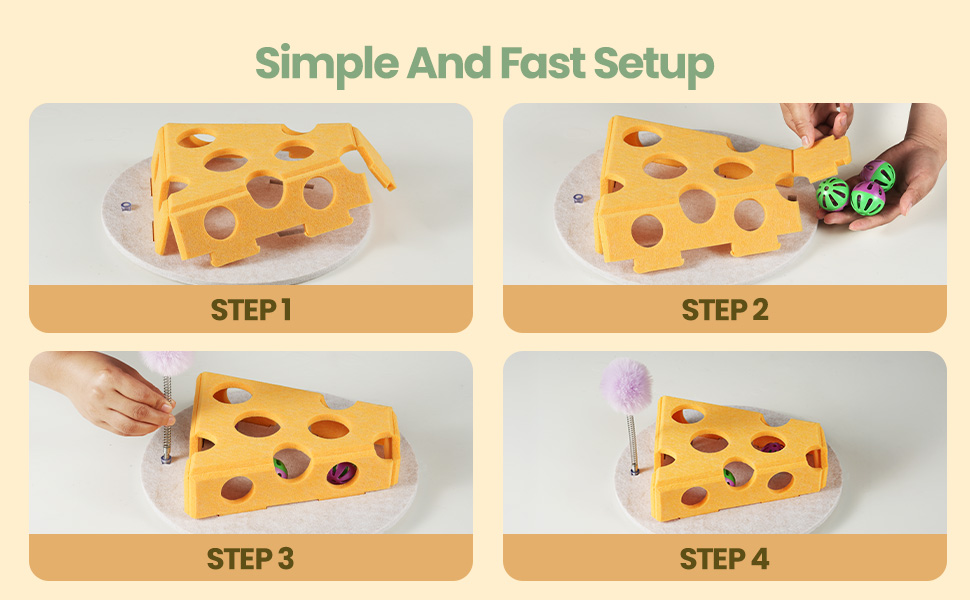 Simple And Fast Setup

STEP 1

STEP 2

STEP 3

STEP 4