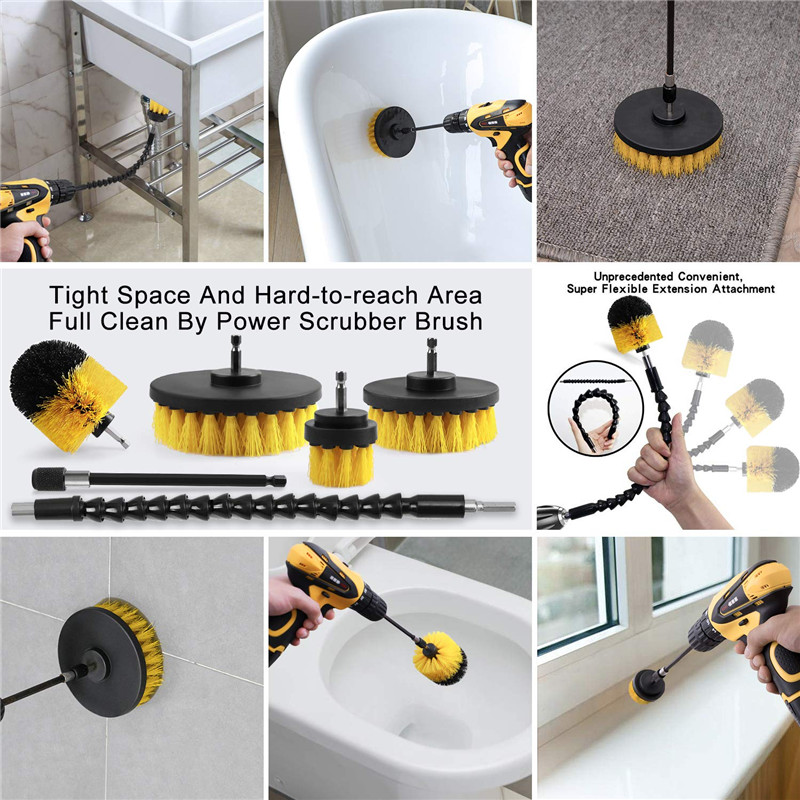 Tight Space And Hard-to-reach Area
Full Clean By Power Scrubber Brush

Unprecedented Convenient,
Super Flexible Extension Attachment