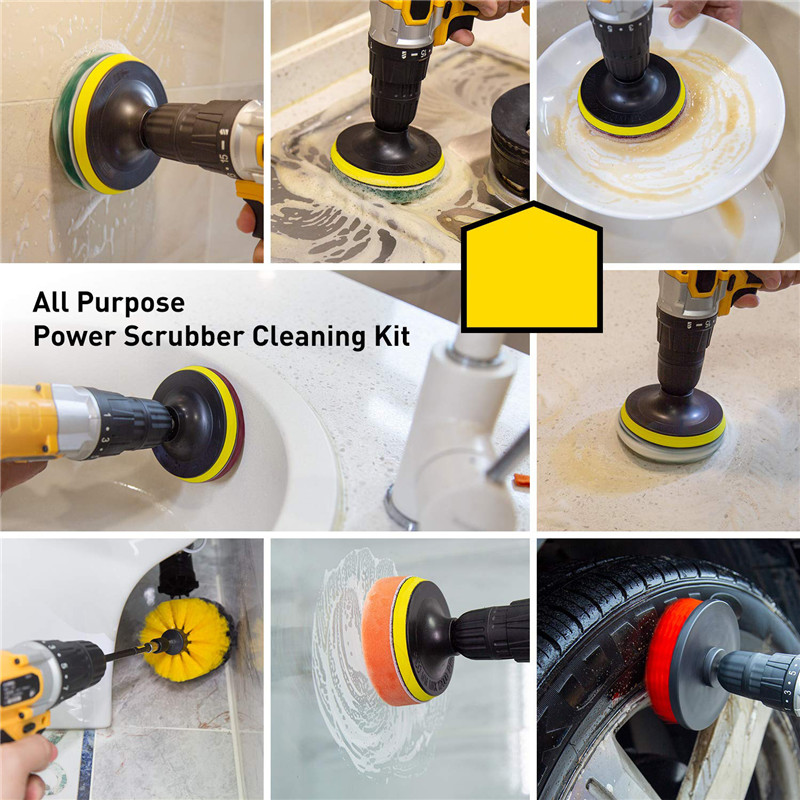 All Purpose
Power Scrubber Cleaning Kit