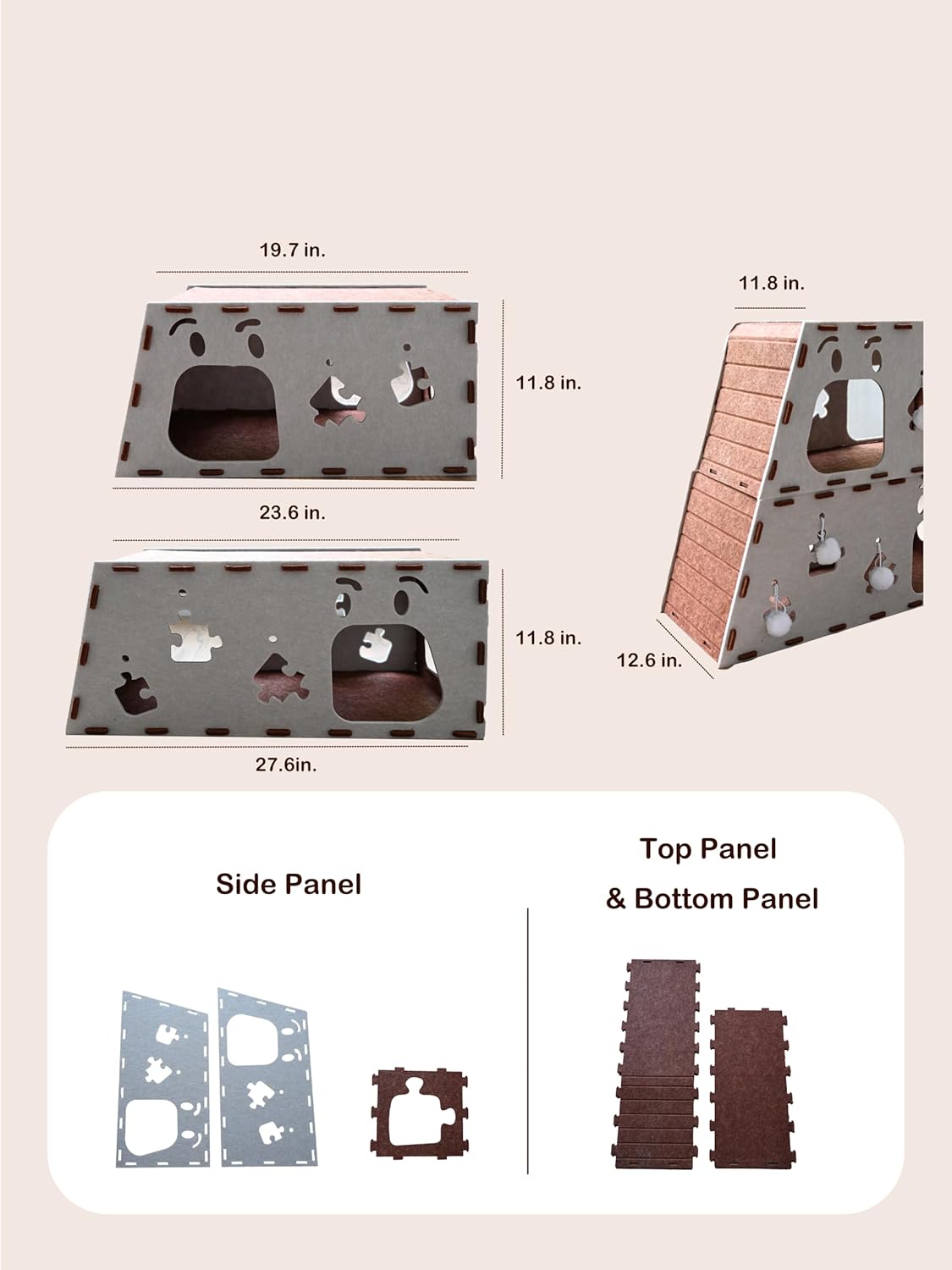 19.7 in.

11.8 in.

23.6 in.

11.8 in.

27.6in.

11.8 in.

12.6 in.

Side Panel

Top Panel

& Bottom Panel