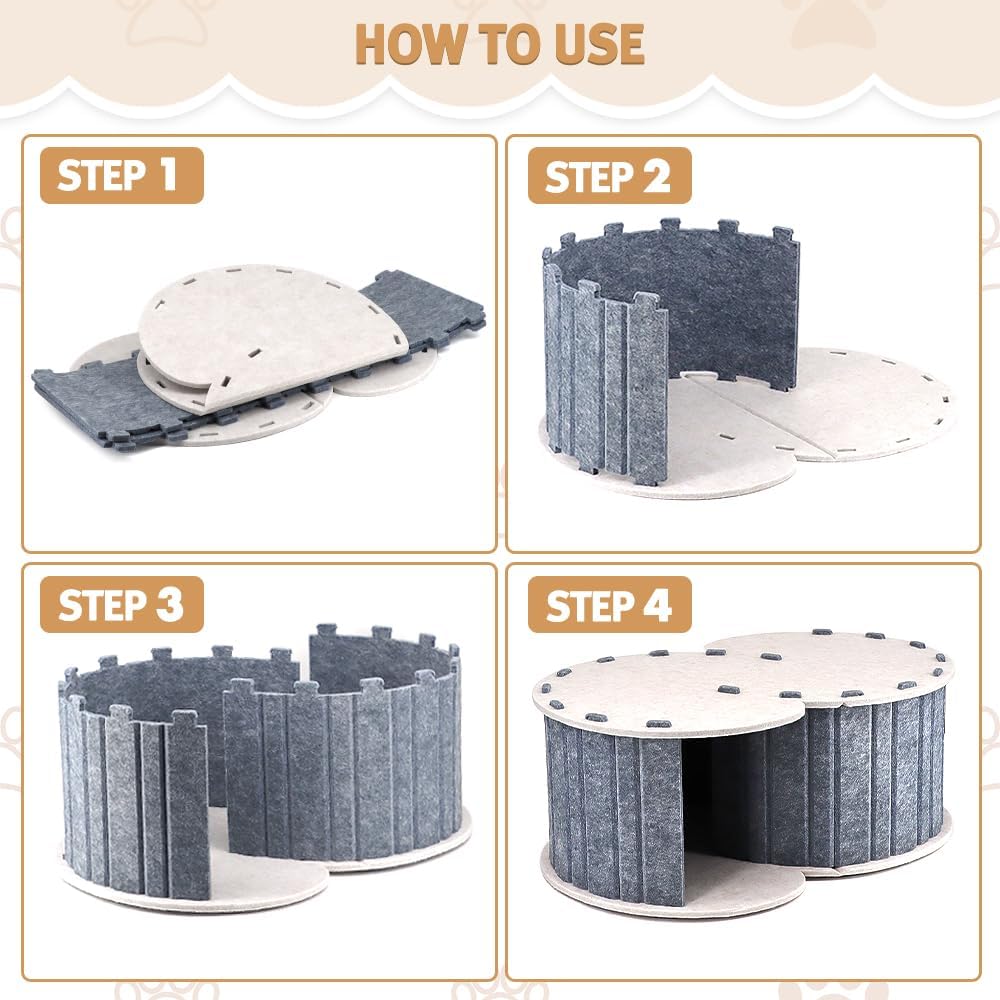 HOW TO USE

STEP 1

STEP 2

STEP 3

STEP 4