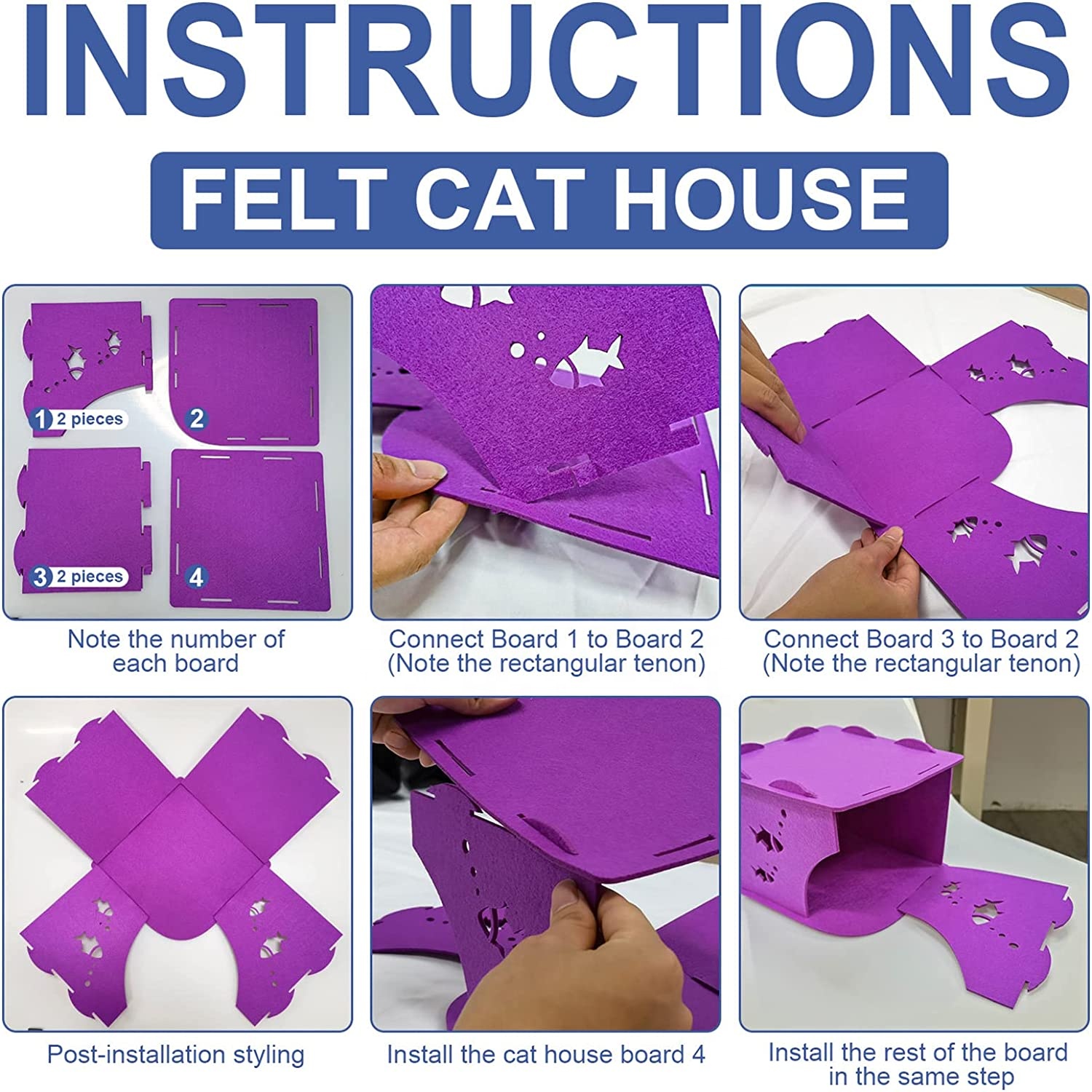 INSTRUCTIONS

FELT CAT HOUSE

1 2 pieces

2

3 2 pieces

4

Note the number of each board

Connect Board 1 to Board 2 (Note the rectangular tenon)

Connect Board 3 to Board 2 (Note the rectangular tenon)

Post-installation styling

Install the cat house board 4

Install the rest of the board in the same step