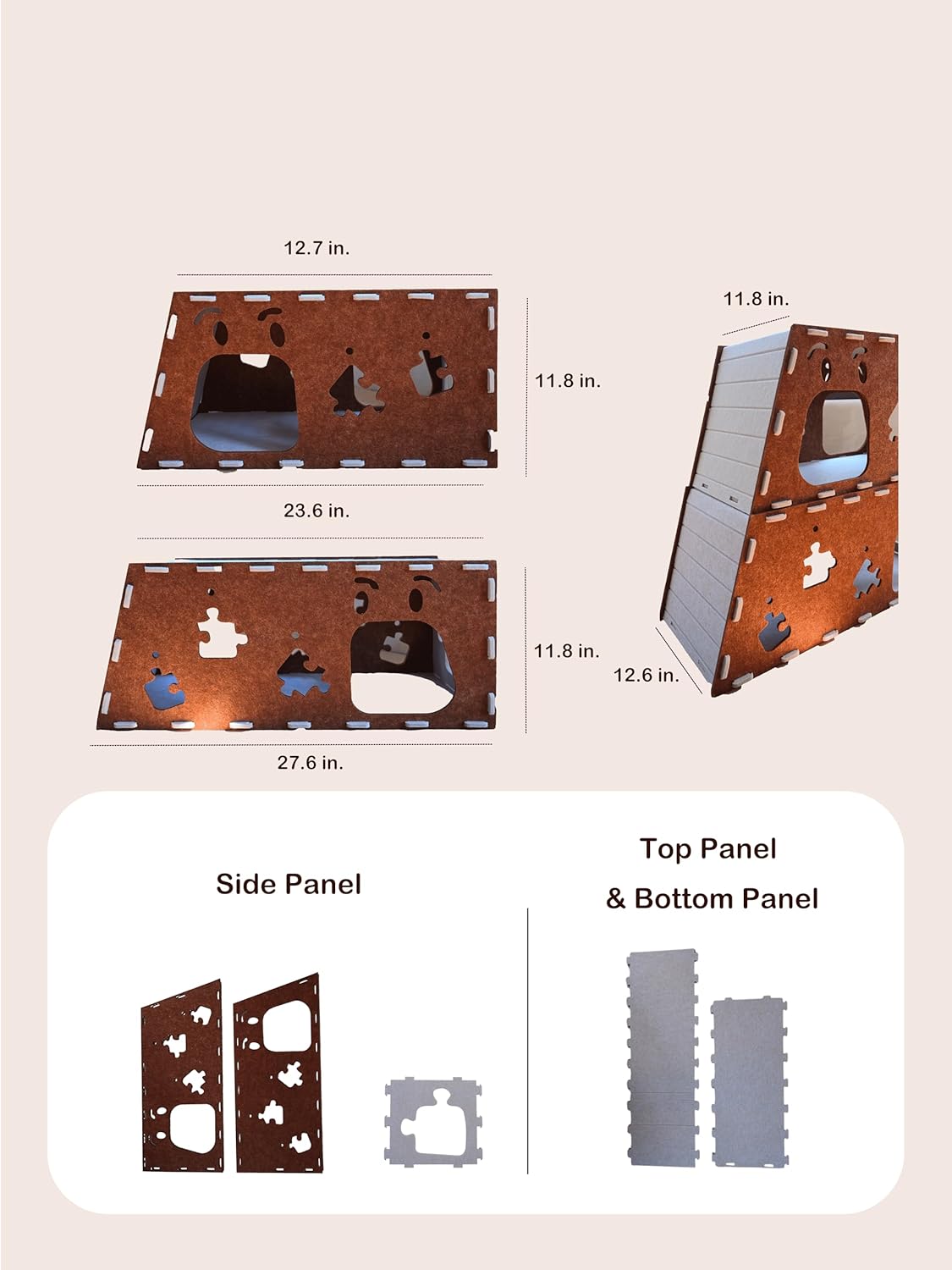 12.7 in.

11.8 in.

23.6 in.

11.8 in.

27.6 in.

11.8 in.

12.6 in.

Side Panel

Top Panel
& Bottom Panel